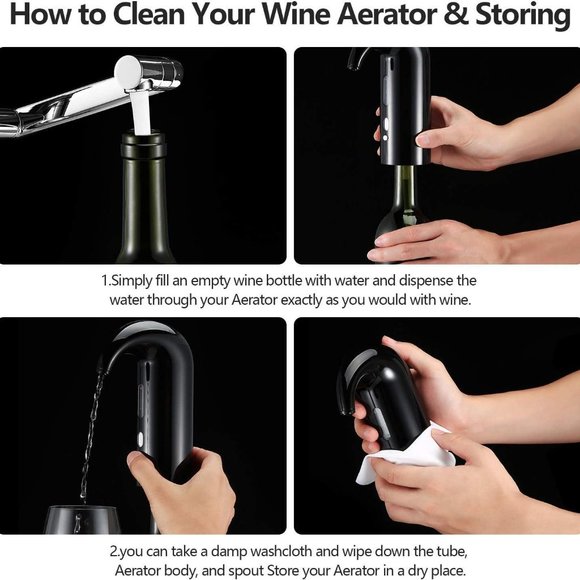 How to Clean Your Wine Aerator & Storing

1.Simply fill an empty wine bottle with water and dispense the water through your Aerator exactly as you would with wine.

2.you can take a damp washcloth and wipe down the tube, Aerator body, and spout Store your Aerator in a dry place.